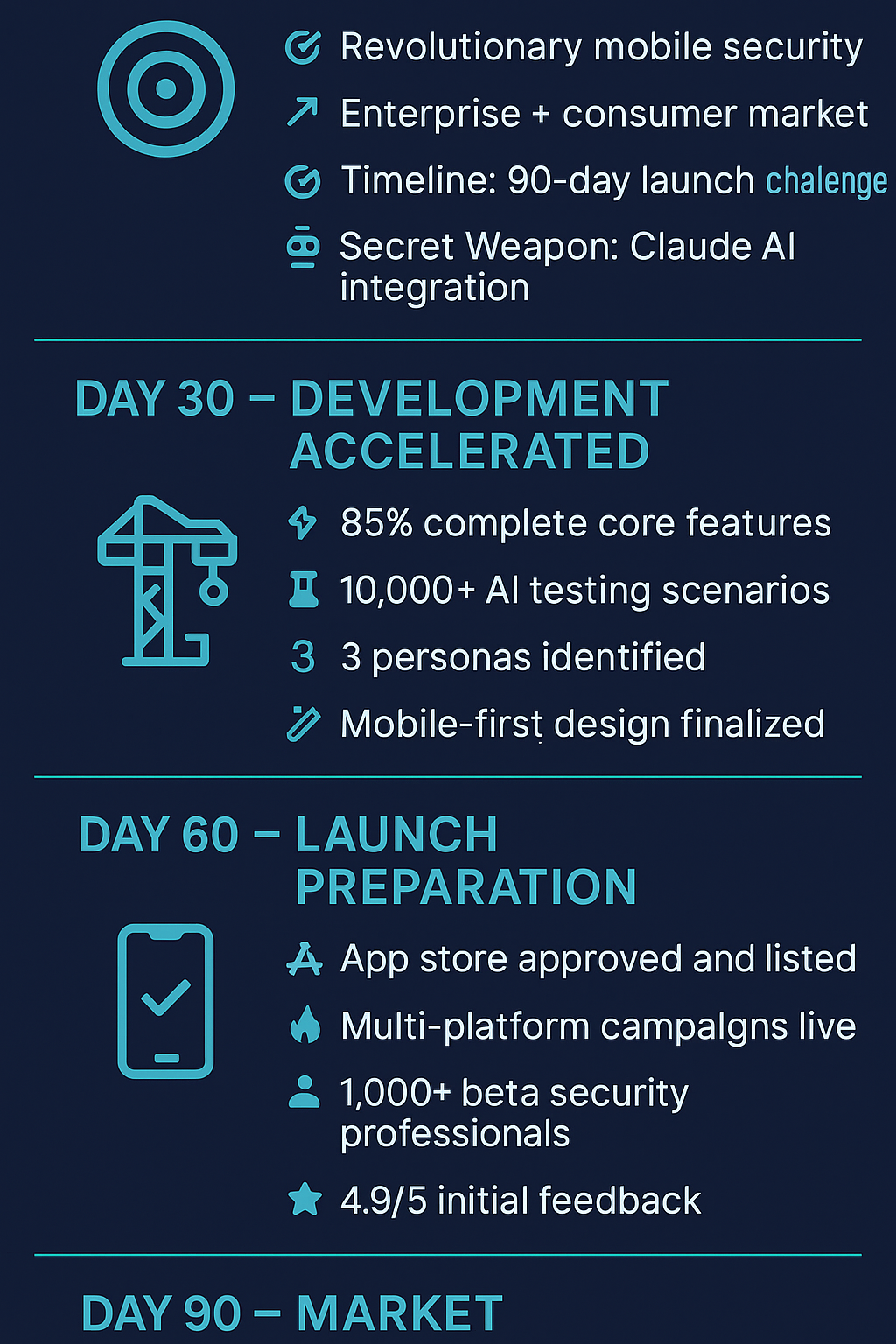 Revolutionary mobile security

Enterprise + consumer market

Timeline: 90-day launch chalenge

Secret Weapon: Claude AI integration

DAY 30 – DEVELOPMENT ACCELERATED

85% complete core features

10,000+ AI testing scenarios

3 3 personas identified

Mobile-first design finalized

DAY 60 – LAUNCH PREPARATION

App store approved and listed

Multi-platform campalgns live

1,000+ beta security professionals

4.9/5 initial feedback

DAY 90 – MARKET